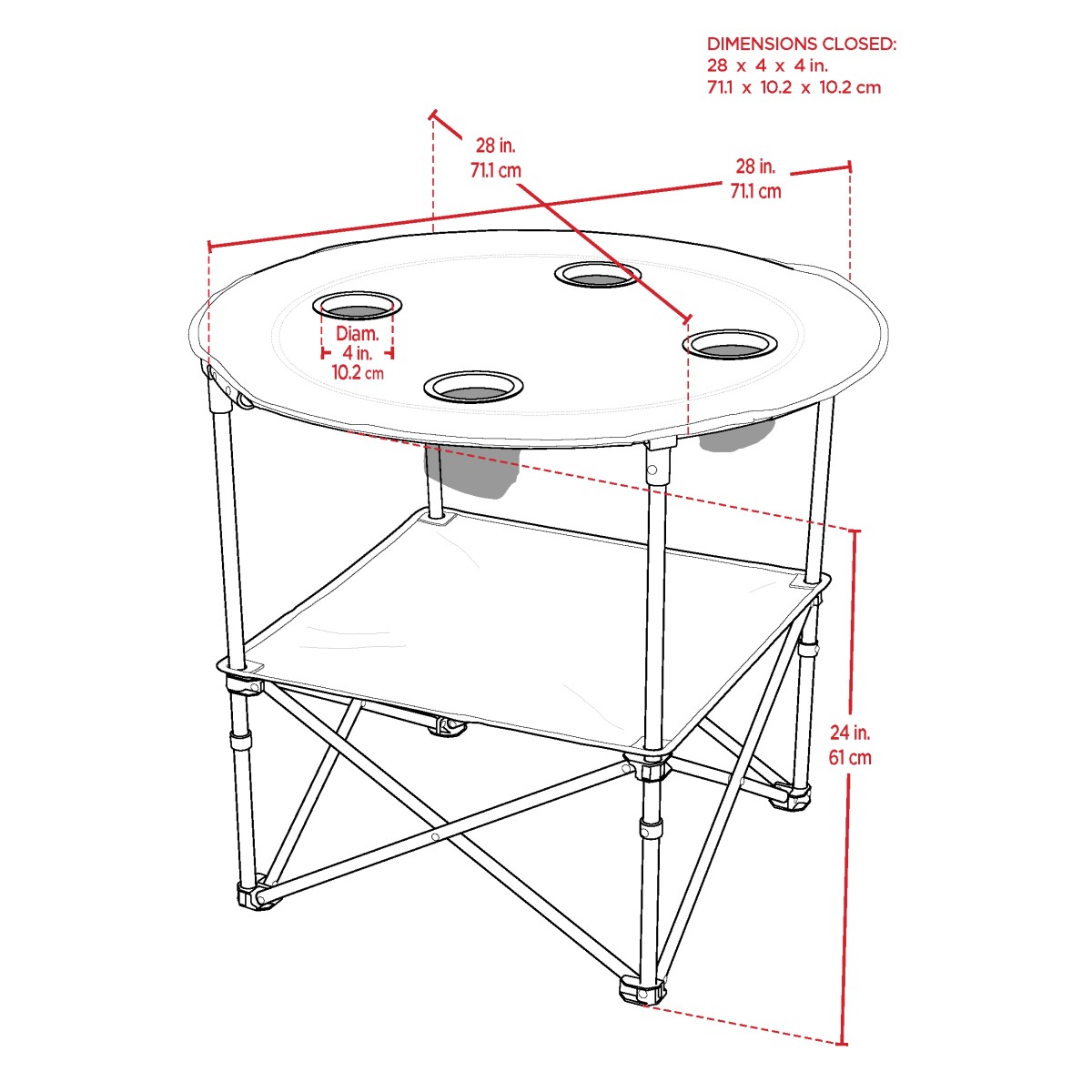 DIMENSIONS CLOSED:
28 x 4 x 4 in.
71.1 x 10.2 x 10.2 cm

28 in.
71.1 cm

28 in.
71.1 cm

Diam.
4 in.
10.2 cm

24 in.
61 cm